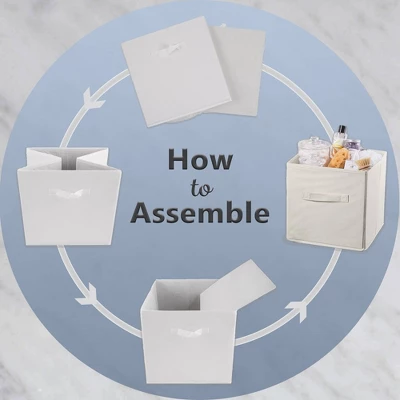 How
to
Assemble